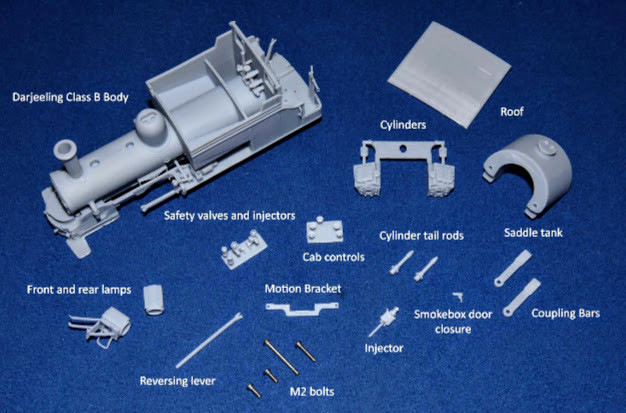 Darjeeling Class B Body

Roof

Cylinders

Safety valves and injectors

Cab controls

Cylinder tail rods

Saddle tank

Front and rear lamps

Motion Bracket

Smokebox door closure

Coupling Bars

Injector

Reversing lever

M2 bolts