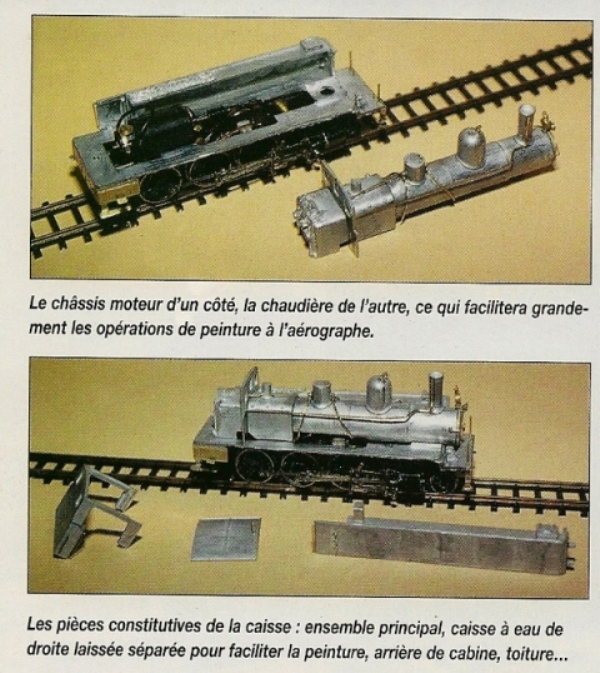 Le châssis moteur d'un côté, la chaudière de l'autre, ce qui facilitera grandement les opérations de peinture à l'aérographe.

Les pièces constitutives de la caisse : ensemble principal, caisse à eau de droite laissée séparée pour faciliter la peinture, arrière de cabine, toiture...