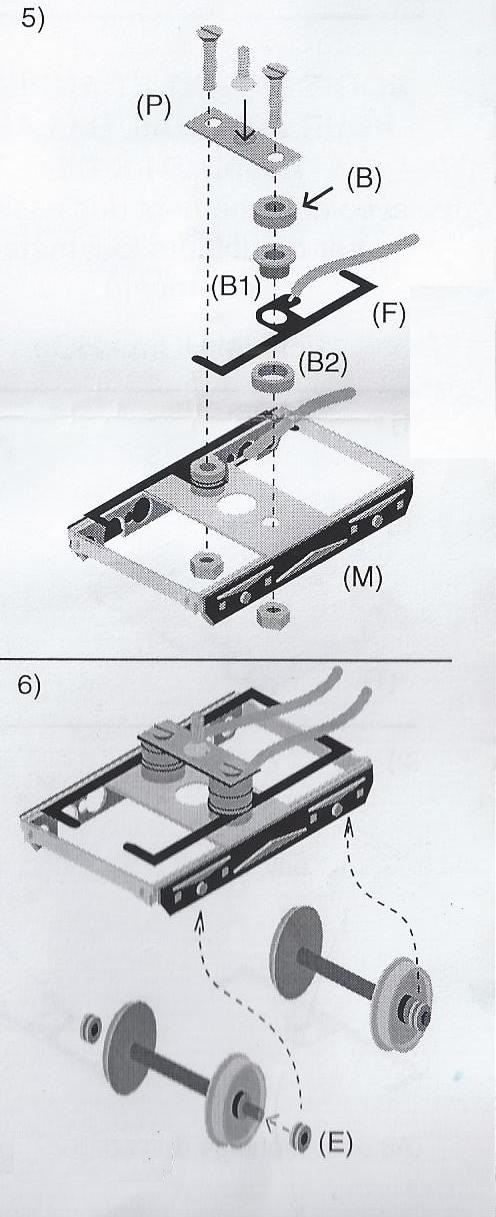 5)

(P)

(B)

(B1)

(F)

(B2)

(M)

6)

(E)